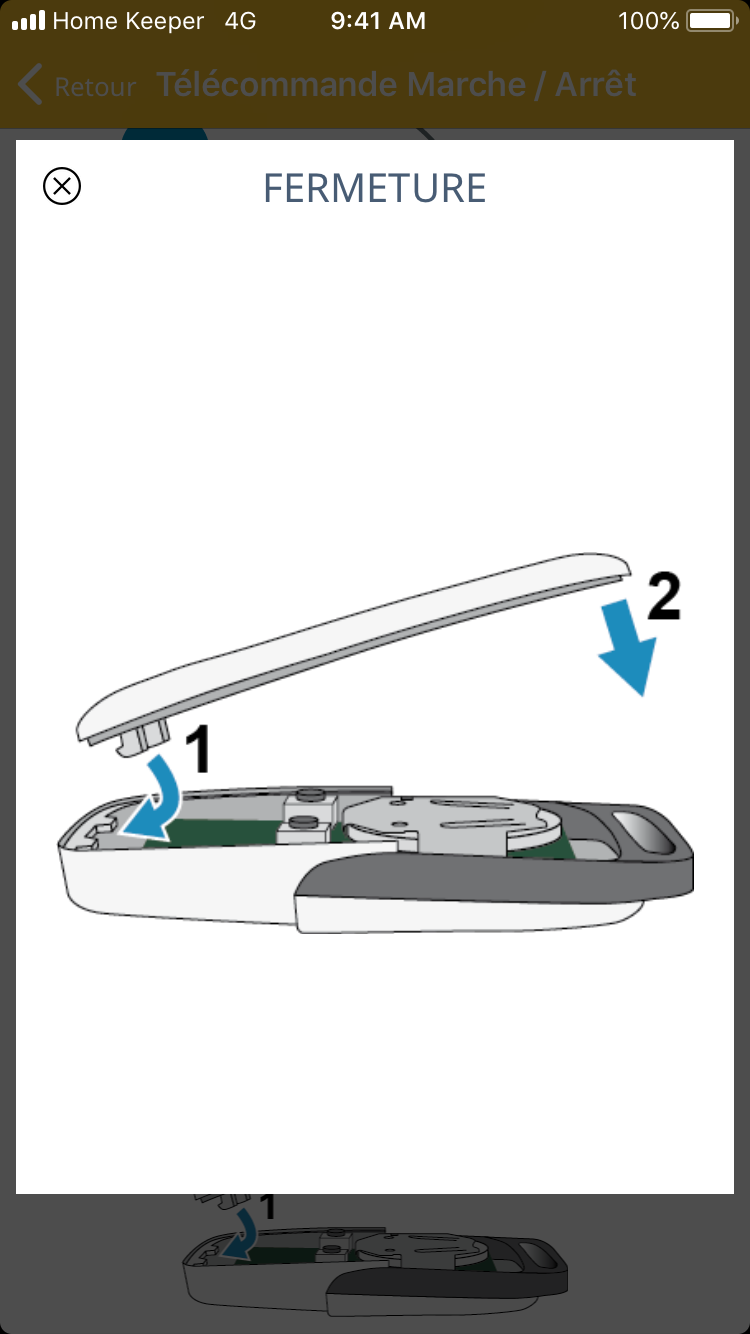 Home Keeper 4G 9:41 AM 100%

Retour Télécommande Marche / Arrêt

FERMETURE

2

1

1